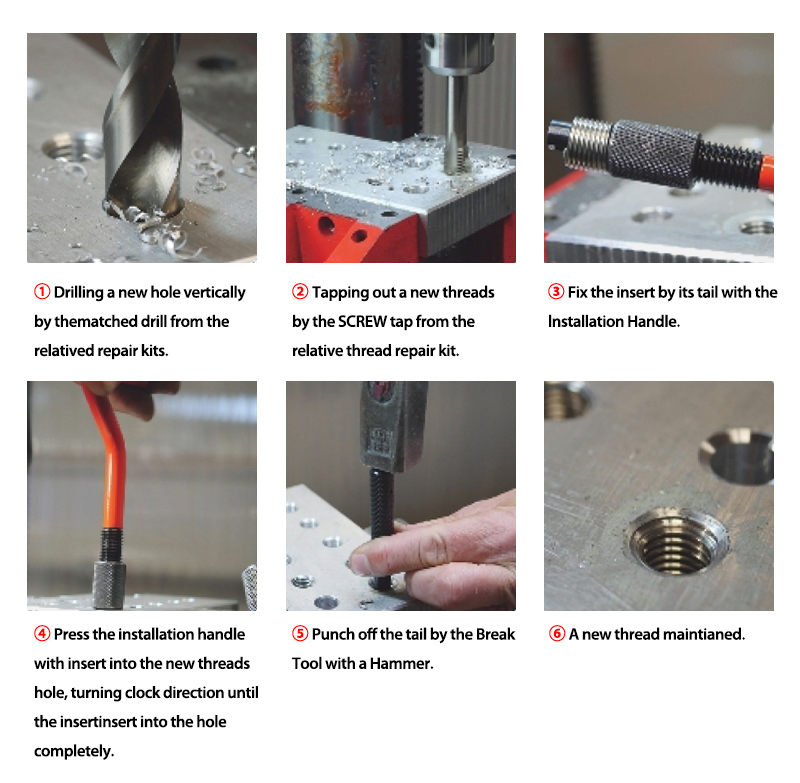 ① Drilling a new hole vertically by thematched drill from the relatived repair kits.

② Tapping out a new threads by the SCREW tap from the relative thread repair kit.

③ Fix the insert by its tail with the Installation Handle.

④ Press the installation handle with insert into the new threads hole, turning clock direction until the insertinsert into the hole completely.

⑤ Punch off the tail by the Break Tool with a Hammer.

⑥ A new thread maintianed.